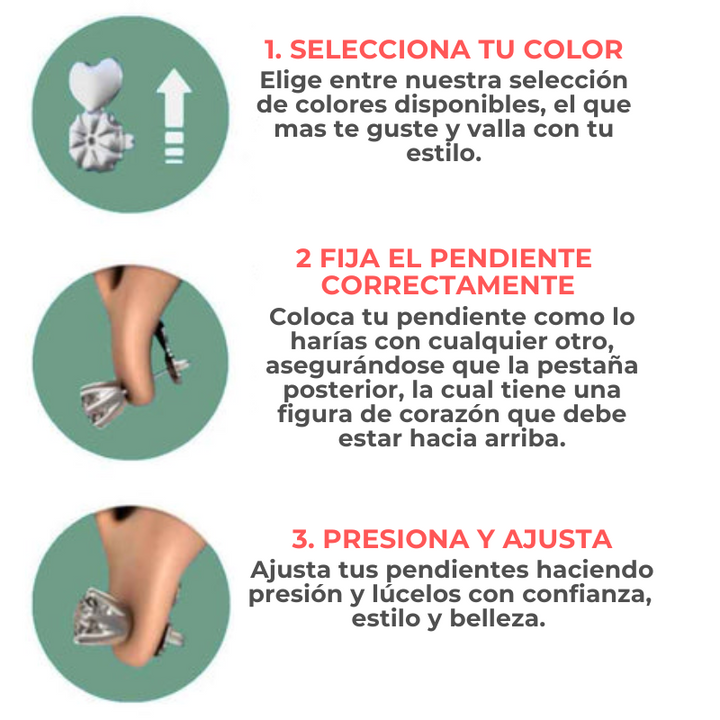 1. SELECCIONA TU COLOR
Elige entre nuestra selección de colores disponibles, el que mas te guste y valla con tu estilo.

2 FIJA EL PENDIENTE CORRECTAMENTE
Coloca tu pendiente como lo harías con cualquier otro, asegurándose que la pestaña posterior, la cual tiene una figura de corazón que debe estar hacia arriba.

3. PRESIONA Y AJUSTA
Ajusta tus pendientes haciendo presión y lúcelos con confianza, estilo y belleza.