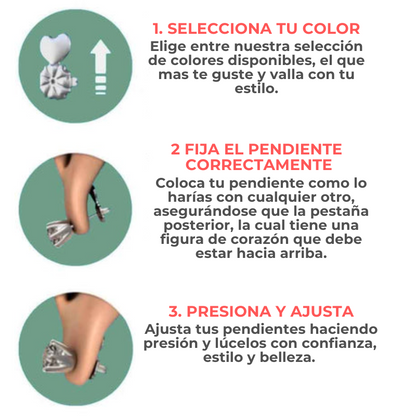 1. SELECCIONA TU COLOR
Elige entre nuestra selección de colores disponibles, el que mas te guste y valla con tu estilo.

2 FIJA EL PENDIENTE CORRECTAMENTE
Coloca tu pendiente como lo harías con cualquier otro, asegurándose que la pestaña posterior, la cual tiene una figura de corazón que debe estar hacia arriba.

3. PRESIONA Y AJUSTA
Ajusta tus pendientes haciendo presión y lúcelos con confianza, estilo y belleza.