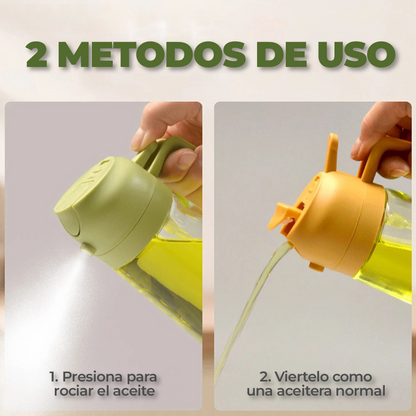 2 METODOS DE USO

1. Presiona para rociar el aceite

2. Viertelo como una aceitera normal