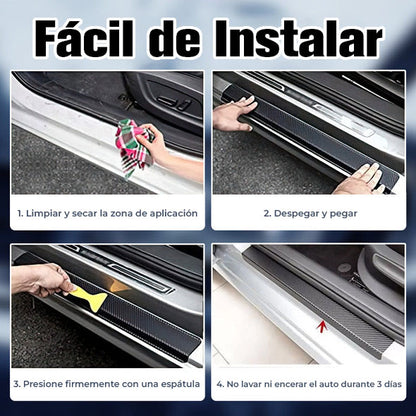 Fácil de Instalar

1. Limpiar y secar la zona de aplicación

2. Despegar y pegar

3. Presione firmemente con una espátula

4. No lavar ni encerar el auto durante 3 días