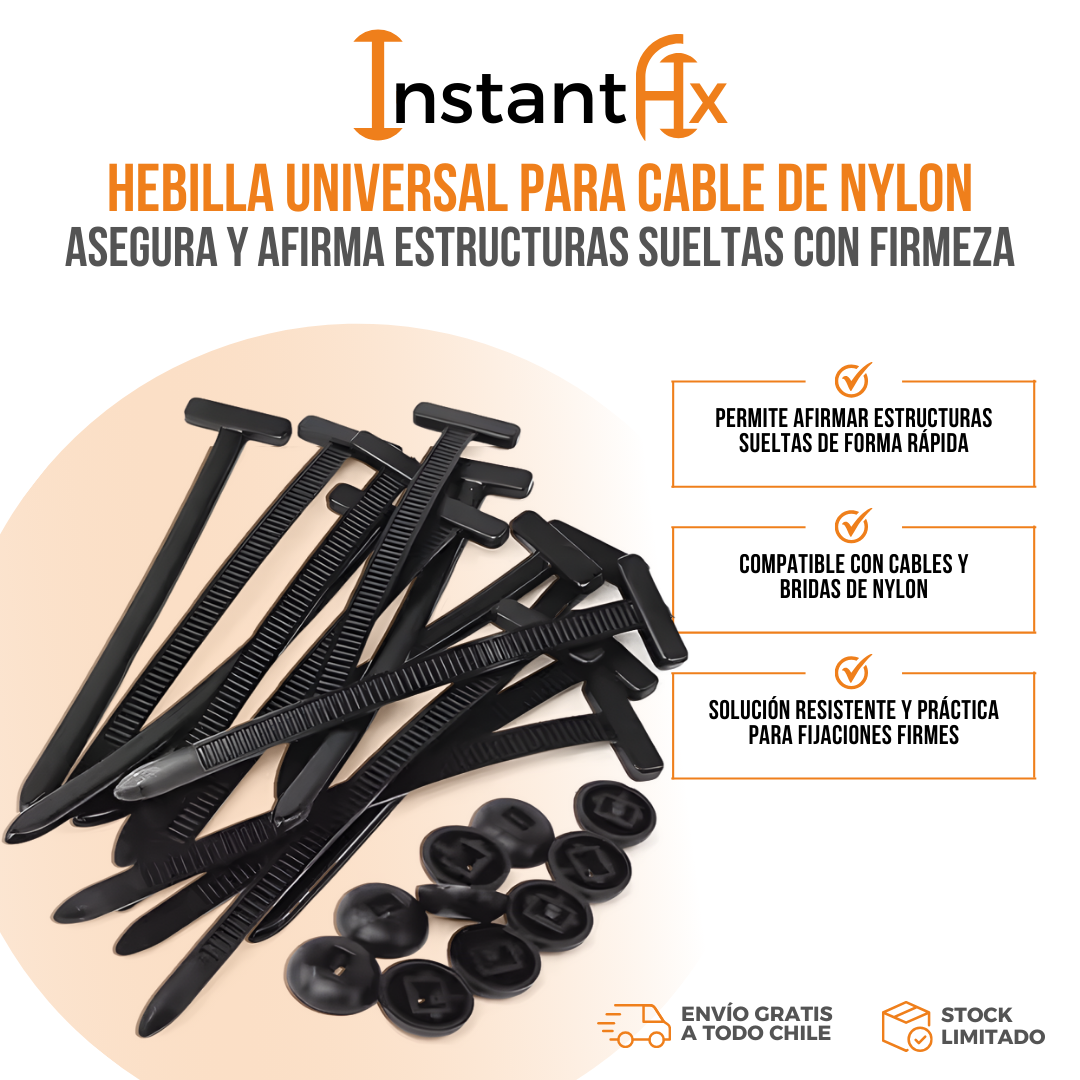 InstantFix

HEBILLA UNIVERSAL PARA CABLE DE NYLON
ASEGURA Y AFIRMA ESTRUCTURAS SUELTAS CON FIRMEZA

PERMITE AFIRMAR ESTRUCTURAS SUELTAS DE FORMA RÁPIDA

COMPATIBLE CON CABLES Y BRIDAS DE NYLON

SOLUCIÓN RESISTENTE Y PRÁCTICA PARA FIJACIONES FIRMES

ENVÍO GRATIS A TODO CHILE

STOCK LIMITADO