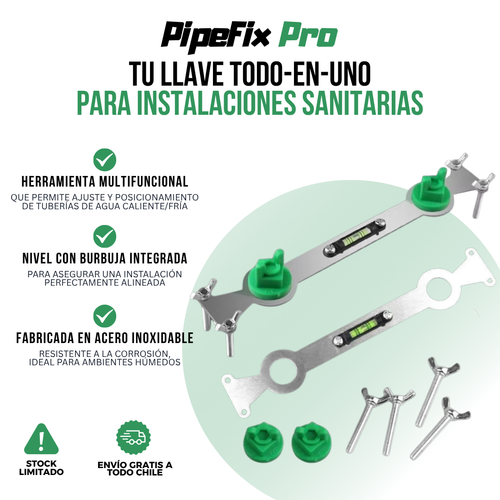 PipeFix Pro

TU LLAVE TODO-EN-UNO
PARA INSTALACIONES SANITARIAS

HERRAMIENTA MULTIFUNCIONAL
QUE PERMITE AJUSTE Y POSICIONAMIENTO DE TUBERÍAS DE AGUA CALIENTE/FRÍA

NIVEL CON BURBUJA INTEGRADA
PARA ASEGURAR UNA INSTALACIÓN PERFECTAMENTE ALINEADA

FABRICADA EN ACERO INOXIDABLE
RESISTENTE A LA CORROSIÓN, IDEAL PARA AMBIENTES HÚMEDOS

STOCK LIMITADO

ENVÍO GRATIS A TODO CHILE