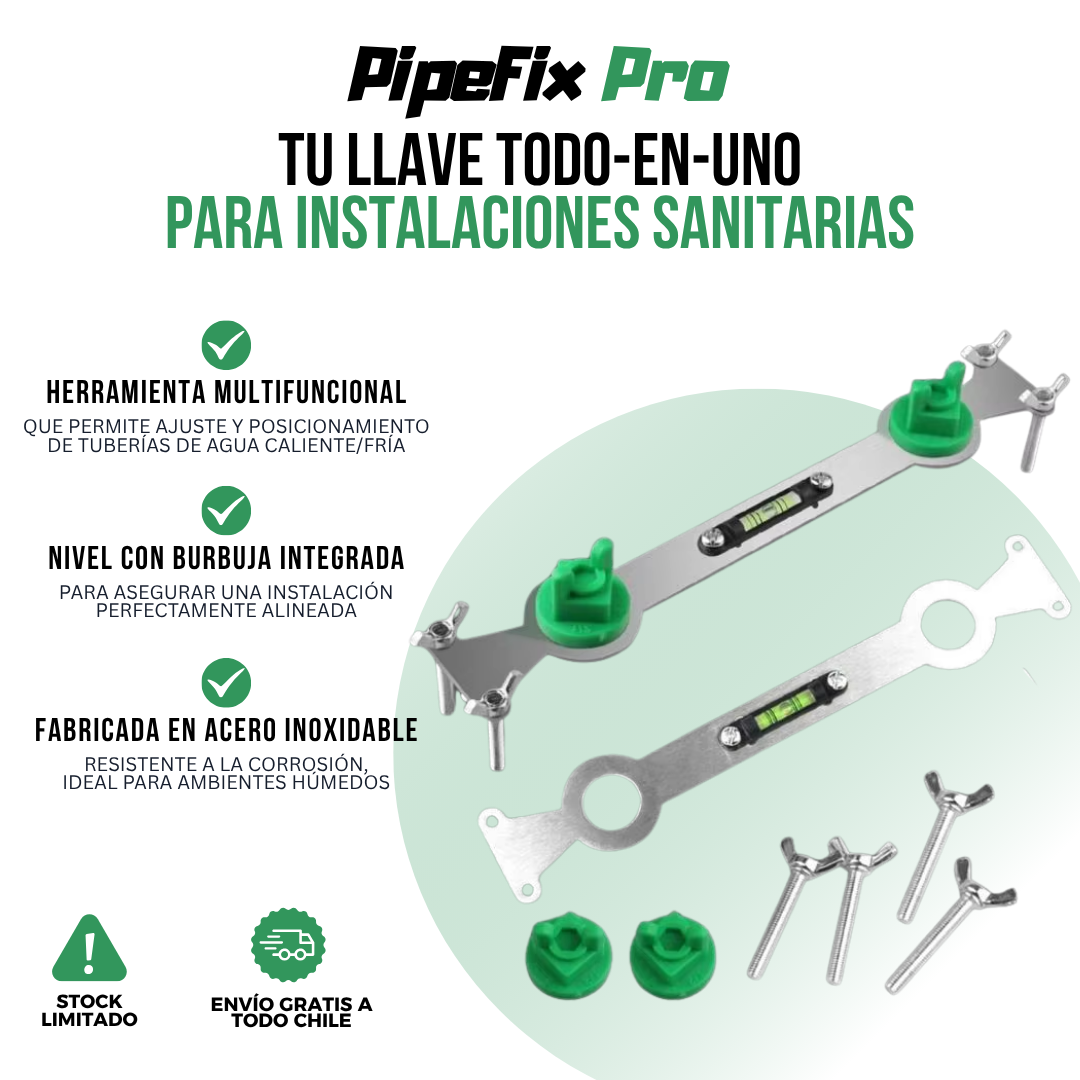 PipeFix Pro
TU LLAVE TODO-EN-UNO
PARA INSTALACIONES SANITARIAS

HERRAMIENTA MULTIFUNCIONAL
QUE PERMITE AJUSTE Y POSICIONAMIENTO DE TUBERÍAS DE AGUA CALIENTE/FRÍA

NIVEL CON BURBUJA INTEGRADA
PARA ASEGURAR UNA INSTALACIÓN PERFECTAMENTE ALINEADA

FABRICADA EN ACERO INOXIDABLE
RESISTENTE A LA CORROSIÓN, IDEAL PARA AMBIENTES HÚMEDOS

STOCK LIMITADO

ENVÍO GRATIS A TODO CHILE