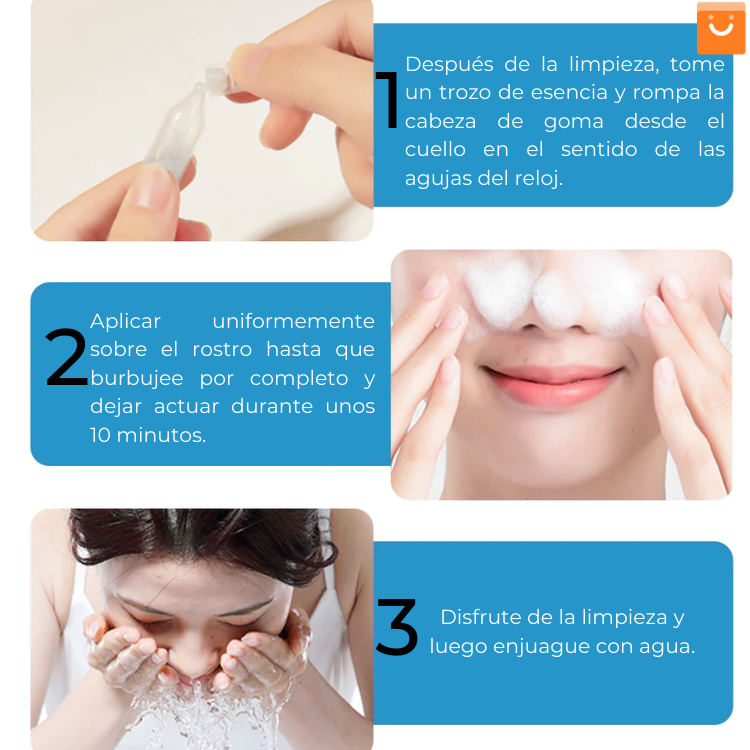 1 Después de la limpieza, tome un trozo de esencia y rompa la cabeza de goma desde el cuello en el sentido de las agujas del reloj.

2 Aplicar uniformemente sobre el rostro hasta que burbujee por completo y dejar actuar durante unos 10 minutos.

3 Disfrute de la limpieza y luego enjuague con agua.