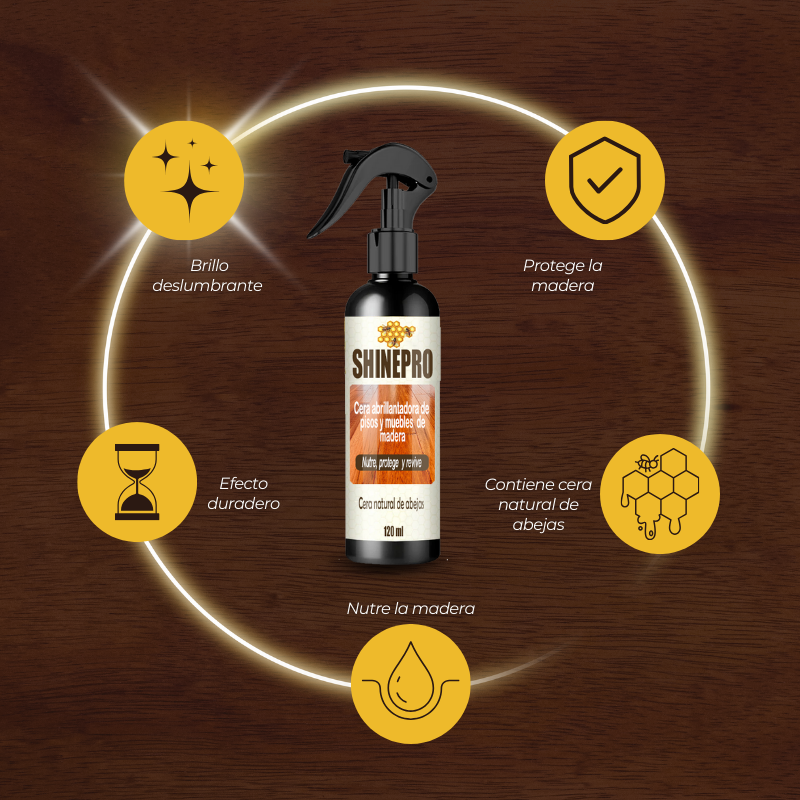 Brillo deslumbrante

Protege la madera

SHINEPRO

Cera abrillantadora de pisos y muebles de madera

Nutre, protege y revive

Cera natural de abejas

120 ml

Efecto duradero

Contiene cera natural de abejas

Nutre la madera